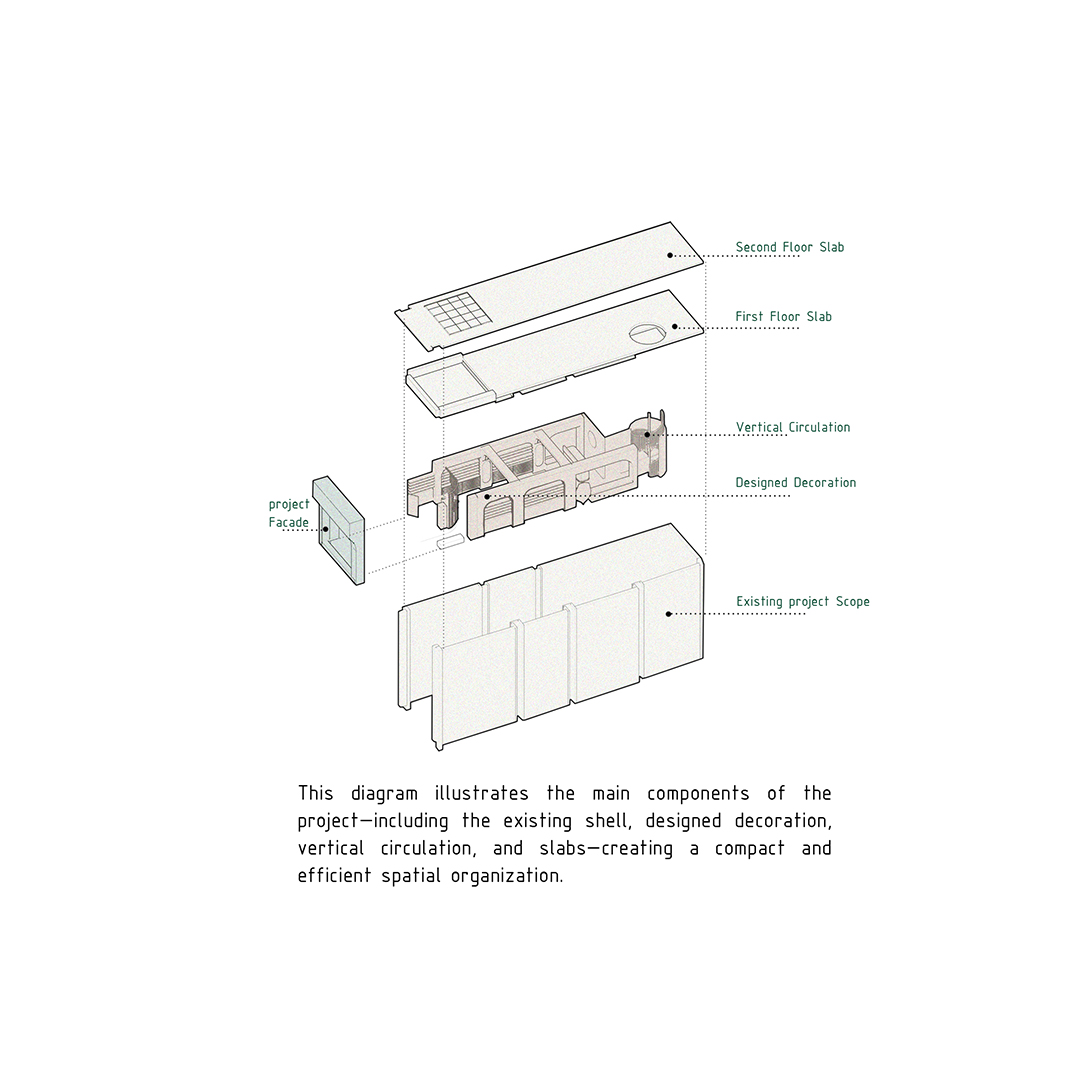 Second Floor Slab

First Floor Slab

Vertical Circulation

Designed Decoration

project Facade

Existing project Scope

This diagram illustrates the main components of the project—including the existing shell, designed decoration, vertical circulation, and slabs—creating a compact and efficient spatial organization.