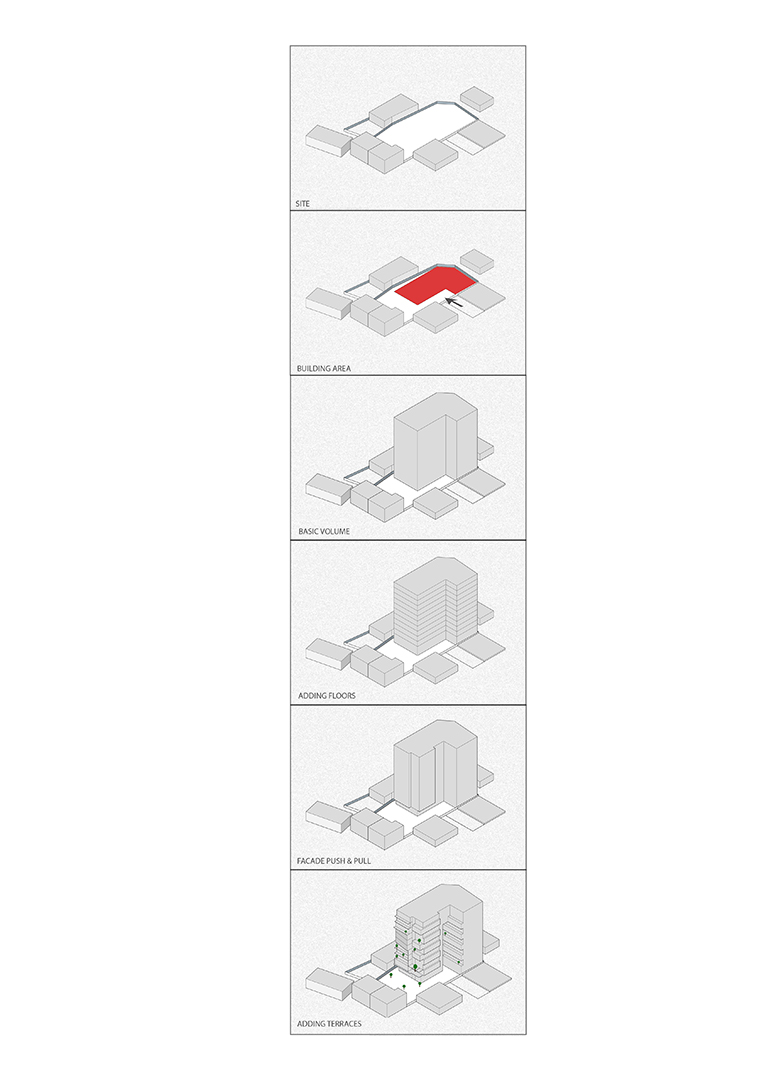 SITE

BUILDING AREA

BASIC VOLUME

ADDING FLOORS

FACADE PUSH & PULL

ADDING TERRACES