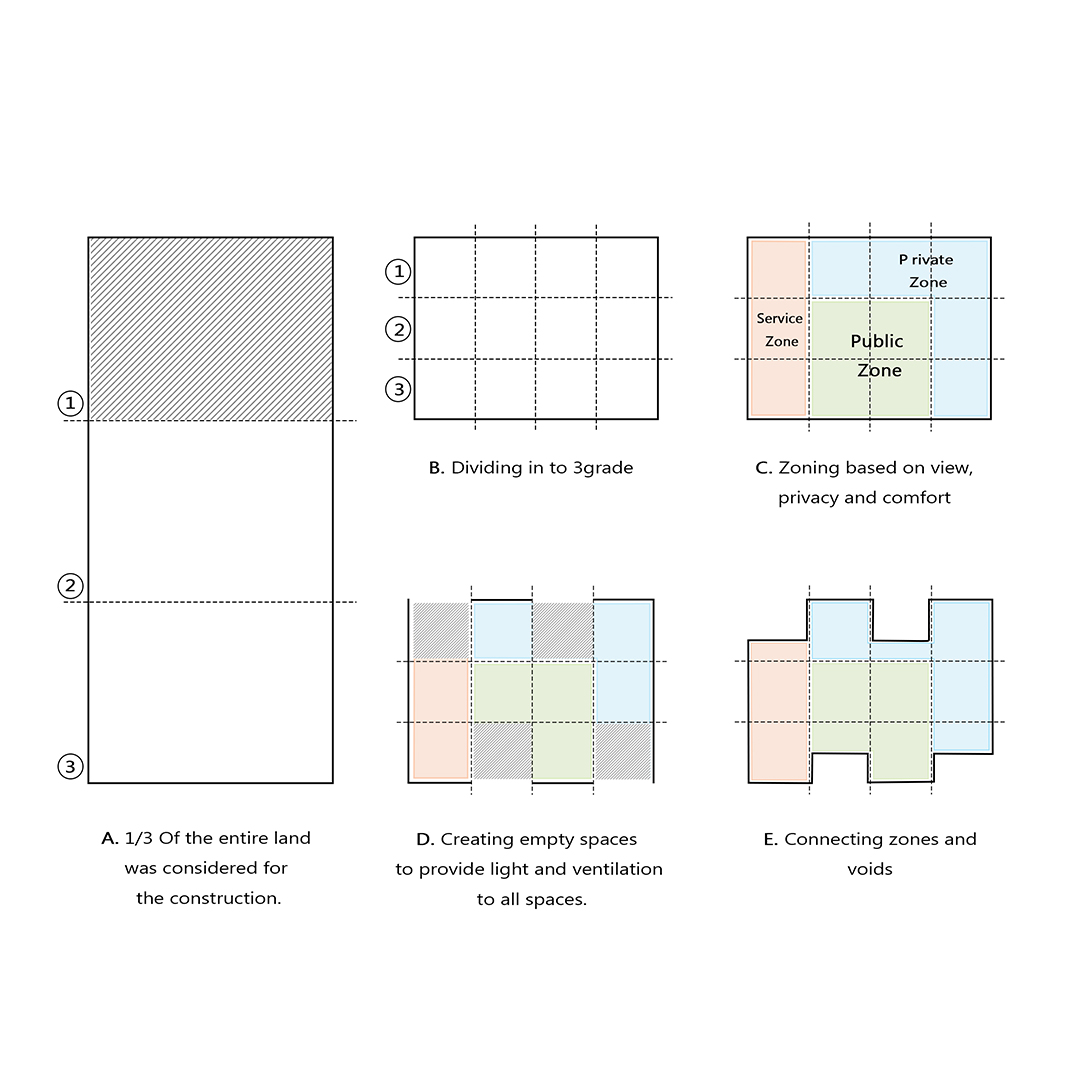 ①
②
③

A. 1/3 Of the entire land was considered for the construction.

①
②
③

B. Dividing in to 3grade

P rivate Zone
Service Zone
Public Zone

C. Zoning based on view, privacy and comfort

D. Creating empty spaces to provide light and ventilation to all spaces.

E. Connecting zones and voids