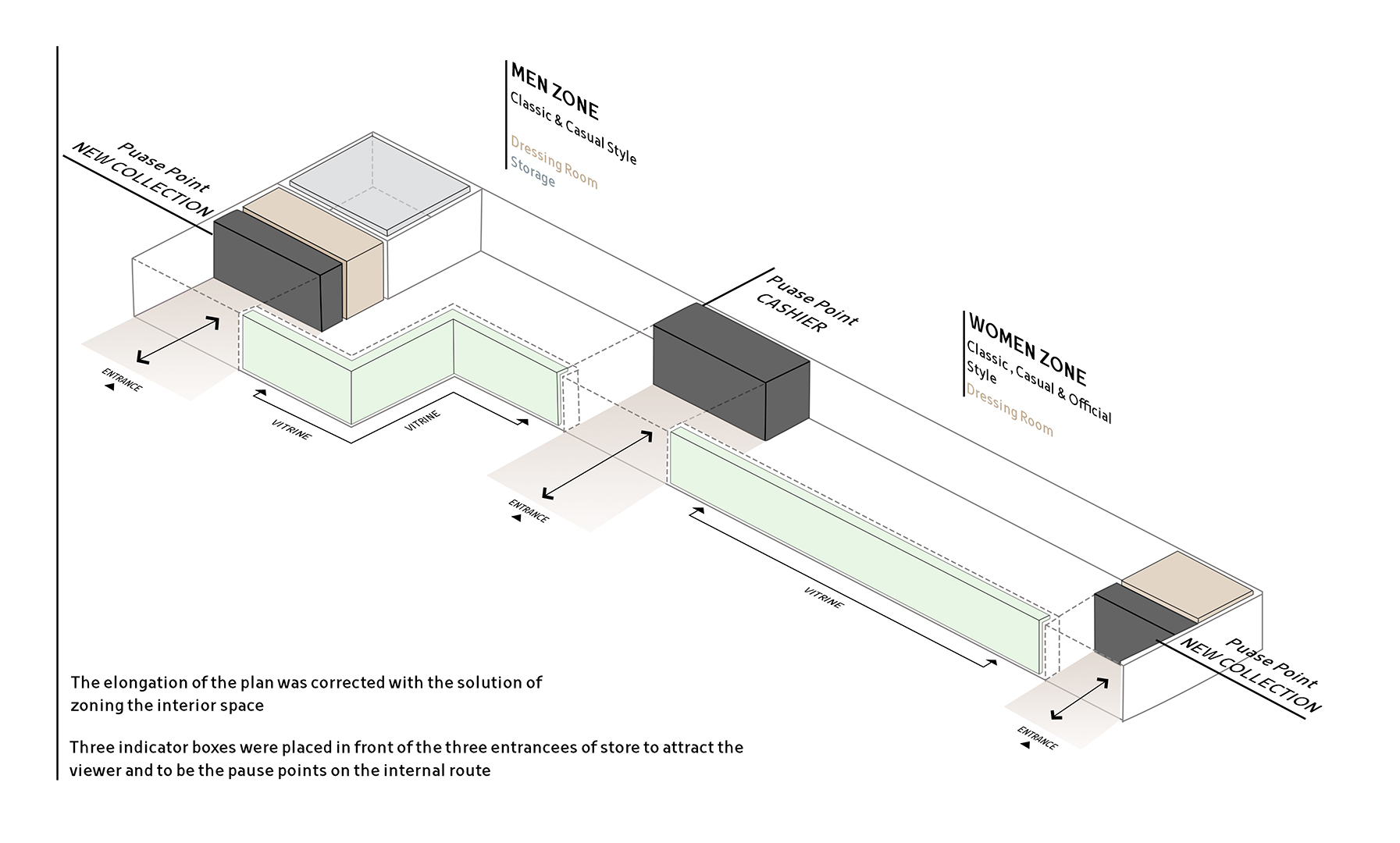 MEN ZONE
Classic & Casual Style
Dressing Room
Storage

Puase Point
NEW COLLECTION

ENTRANCE

VITRINE

VITRINE

Puase Point
CASHIER

WOMEN ZONE
Classic , Casual & Official Style
Dressing Room

ENTRANCE

VITRINE

Puase Point
NEW COLLECTION

ENTRANCE

The elongation of the plan was corrected with the solution of zoning the interior space

Three indicator boxes were placed in front of the three entrancees of store to attract the viewer and to be the pause points on the internal route