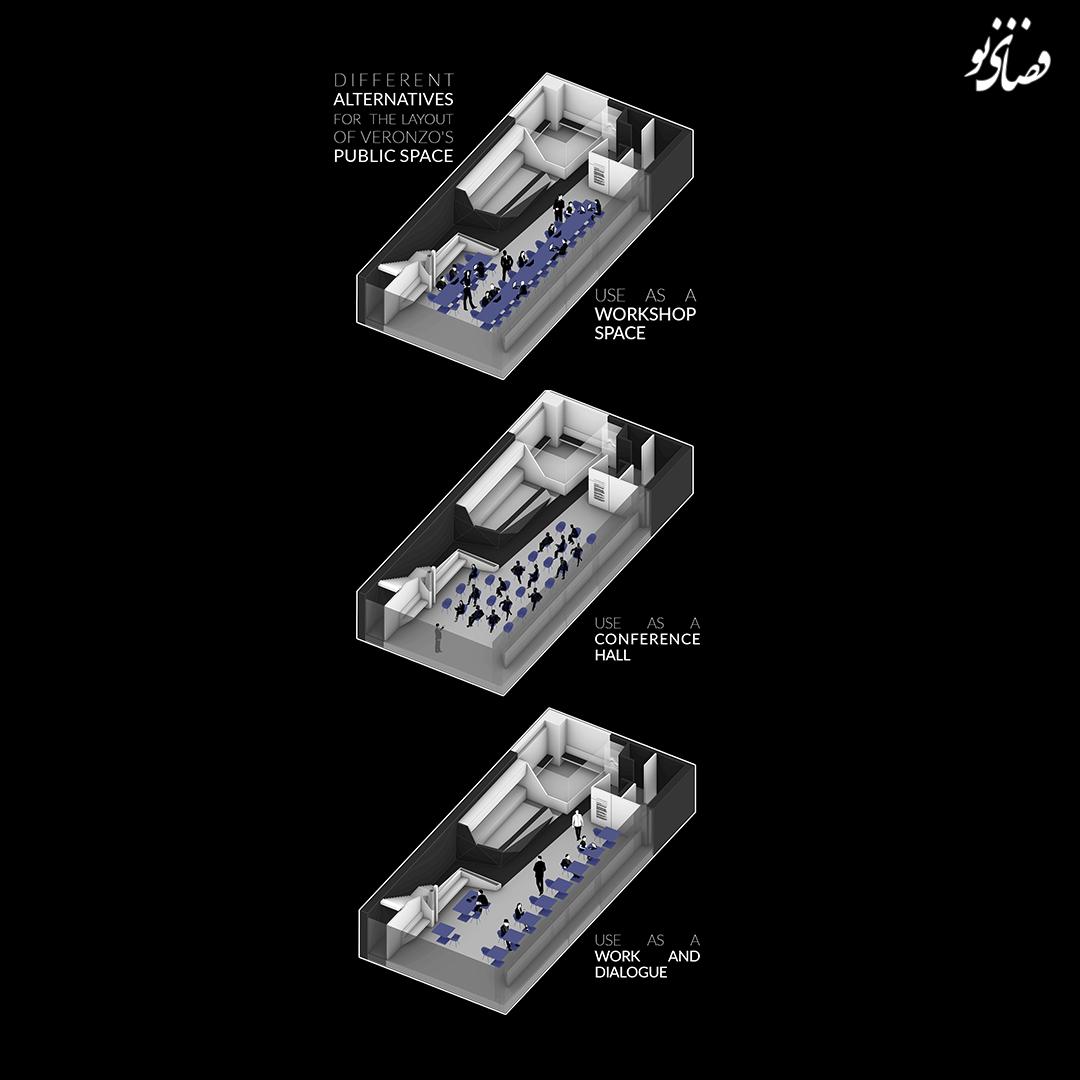 فضای نو

DIFFERENT
ALTERNATIVES
FOR THE LAYOUT
OF VERONZO'S
PUBLIC SPACE

USE AS A
WORKSHOP
SPACE

USE AS A
CONFERENCE
HALL

USE AS A
WORK AND
DIALOGUE